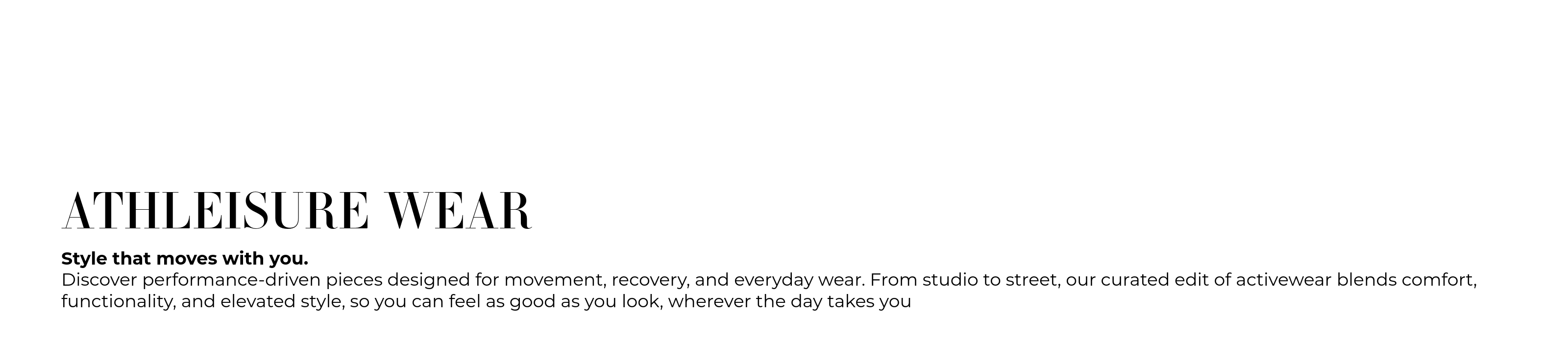 ATHLEISURE WEAR

Style that moves with you.
Discover performance-driven pieces designed for movement, recovery, and everyday wear. From studio to street, our curated edit of activewear blends comfort, functionality, and elevated style, so you can feel as good as you look, wherever the day takes you