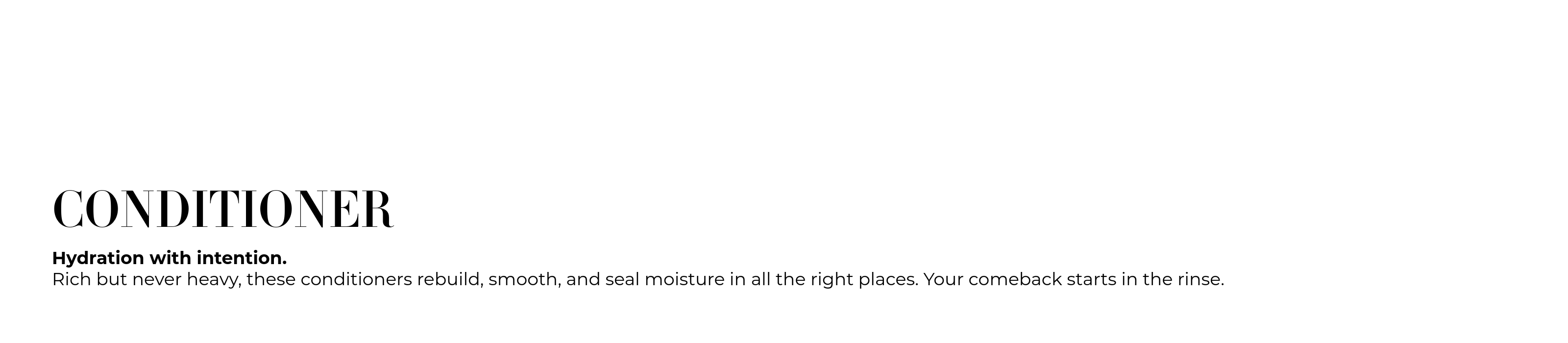 CONDITIONER

Hydration with intention.

Rich but never heavy, these conditioners rebuild, smooth, and seal moisture in all the right places. Your comeback starts in the rinse.